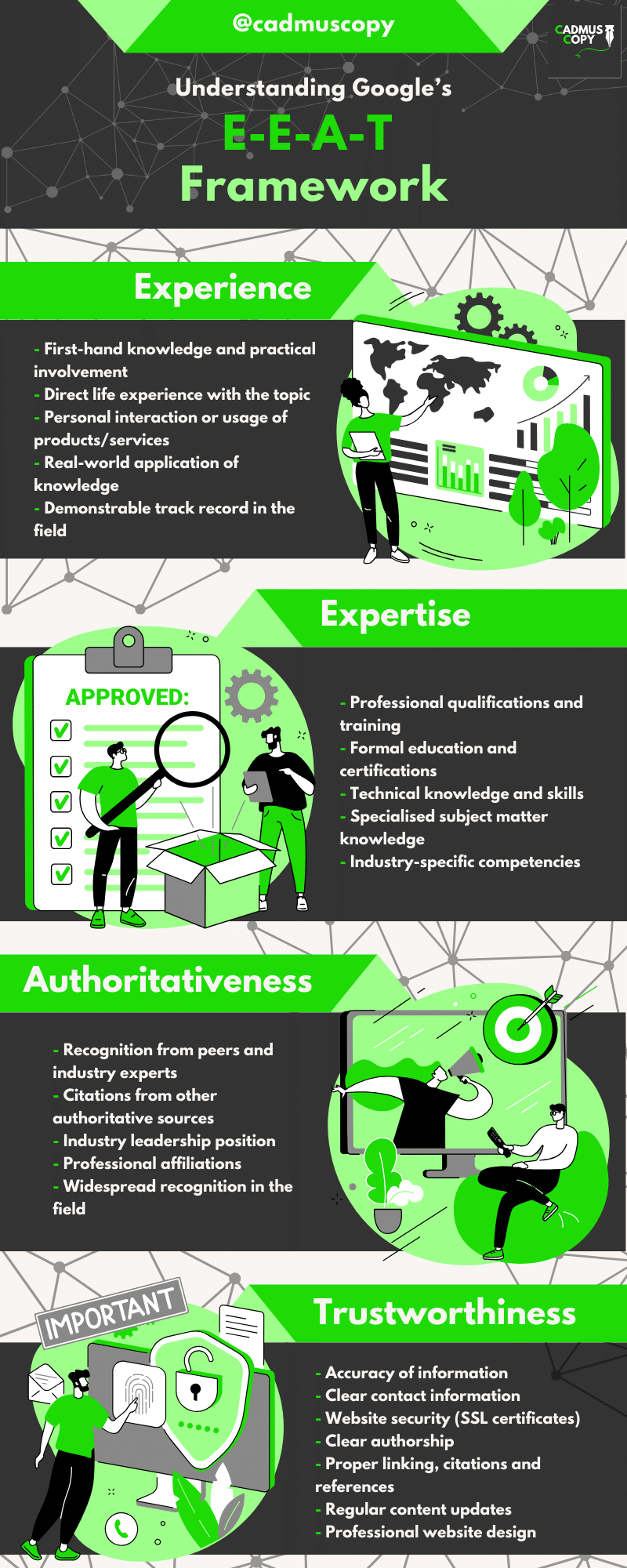 @cadmuscopy

CADMUS COPY

Understanding Google's
E-E-A-T
Framework

Experience

- First-hand knowledge and practical involvement
- Direct life experience with the topic
- Personal interaction or usage of products/services
- Real-world application of knowledge
- Demonstrable track record in the field

Expertise

APPROVED:

- Professional qualifications and training
- Formal education and certifications
- Technical knowledge and skills
- Specialised subject matter knowledge
- Industry-specific competencies

Authoritativeness

- Recognition from peers and industry experts
- Citations from other authoritative sources
- Industry leadership position
- Professional affiliations
- Widespread recognition in the field

IMPORTANT

Trustworthiness

- Accuracy of information
- Clear contact information
- Website security (SSL certificates)
- Clear authorship
- Proper linking, citations and references
- Regular content updates
- Professional website design